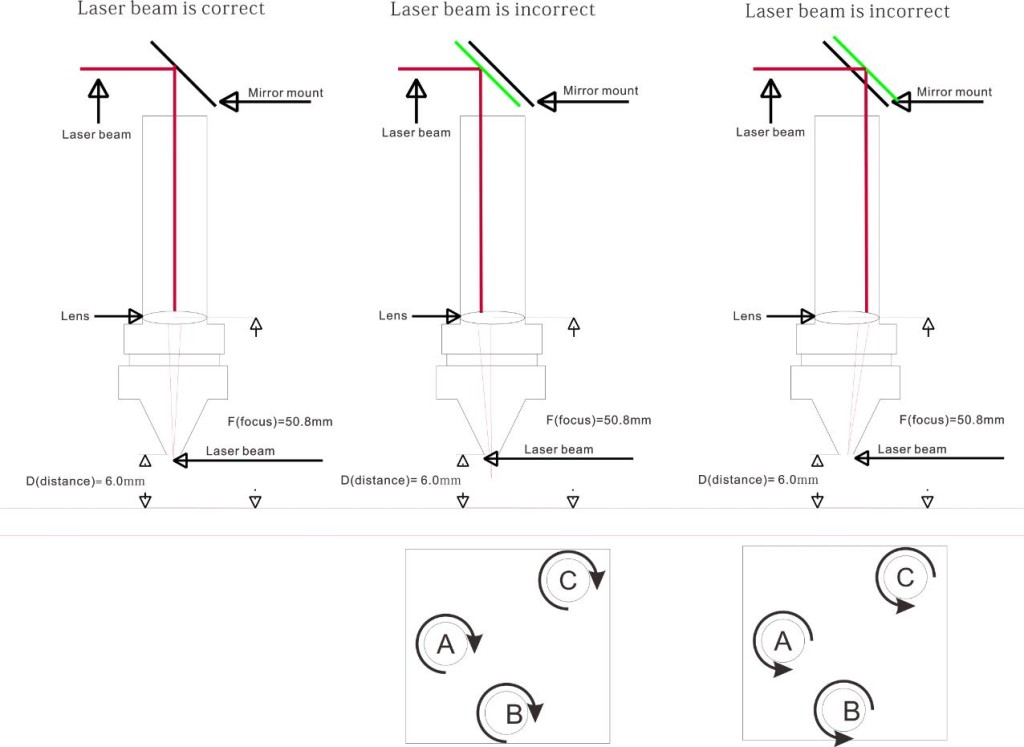 Laser beam is correct

Mirror mount

Laser beam

Lens

F(focus)=50.8mm

Laser beam

D(distance)= 6.0mm

Laser beam is incorrect

Mirror mount

Laser beam

Lens

F(focus)=50.8mm

Laser beam

D(distance)= 6.0mm

C

A

B

Laser beam is incorrect

Mirror mount

Laser beam

Lens

F(focus)=50.8mm

Laser beam

D(distance)= 6.0mm

C

A

B